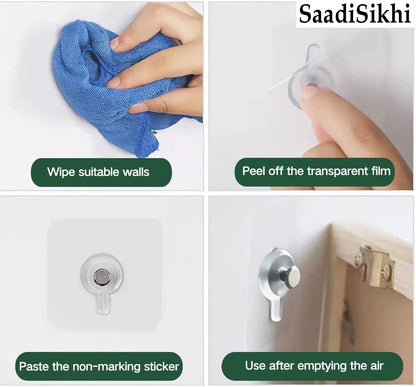 SaadiSikhi

Wipe suitable walls

Peel off the transparent film

Paste the non-marking sticker

Use after emptying the air